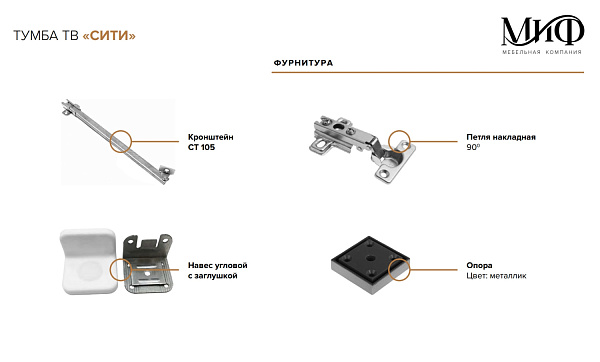 ТУМБА ТВ «СИТИ»

МИФ
МЕБЕЛЬНАЯ КОМПАНИЯ

ФУРНИТУРА

Кронштейн
СТ 105

Петля накладная
90º

Навес угловой
с заглушкой

Опора
Цвет: металлик